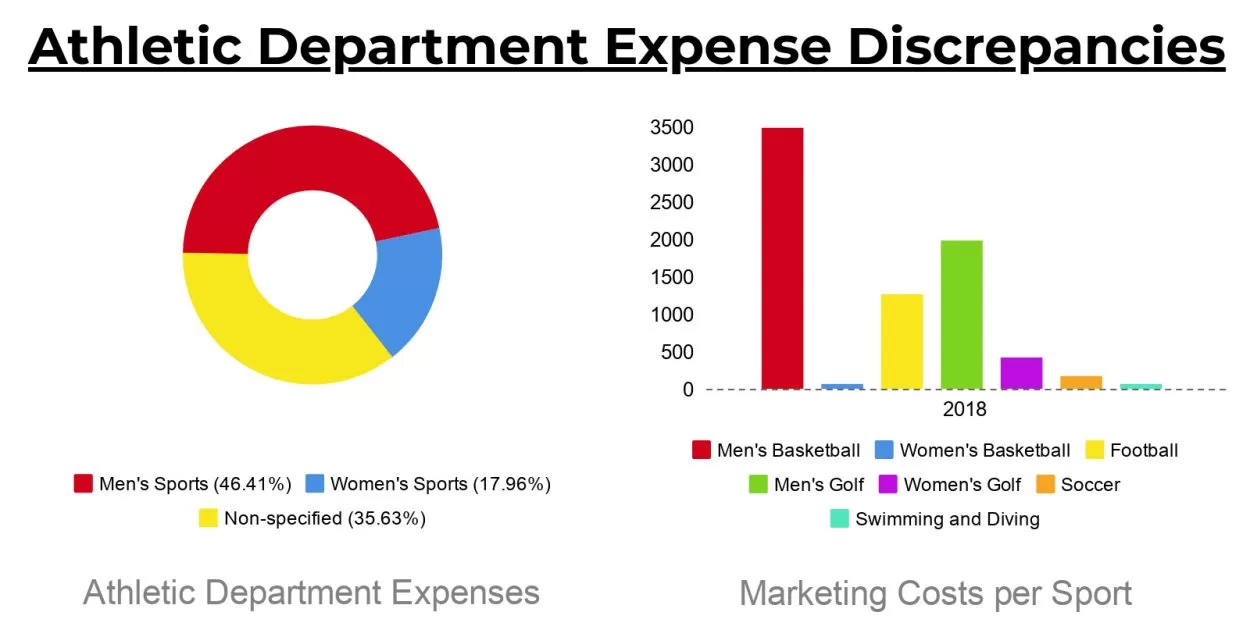 Athletic Department Expense Discrepancies

Men's Sports (46.41%) Women's Sports (17.96%)
Non-specified (35.63%)

Athletic Department Expenses

3500
3000
2500
2000
1500
1000
500
0
2018

Men's Basketball Women's Basketball Football
Men's Golf Women's Golf Soccer
Swimming and Diving

Marketing Costs per Sport